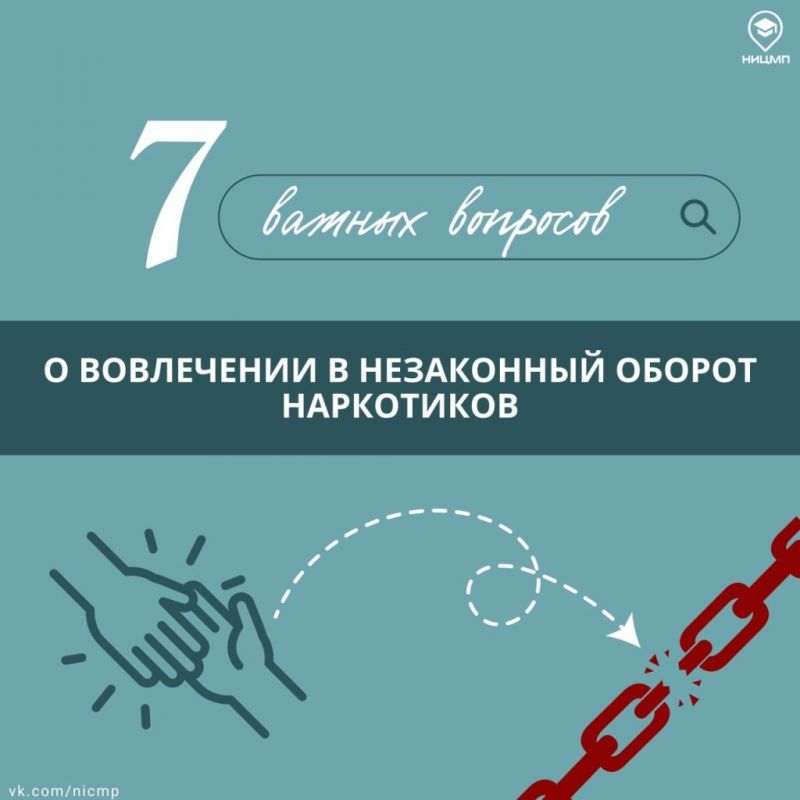 НИЦМП

7 важных вопросов

О ВОВЛЕЧЕНИИ В НЕЗАКОННЫЙ ОБОРОТ НАРКОТИКОВ

vk.com/nicmp